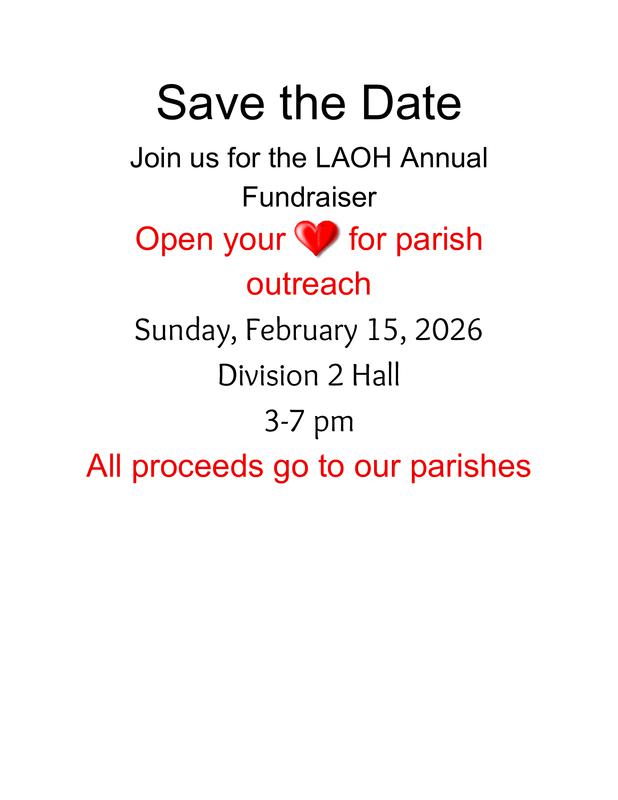 Save the Date

Join us for the LAOH Annual Fundraiser

Open your for parish outreach

Sunday, February 15, 2026

Division 2 Hall

3-7 pm

All proceeds go to our parishes